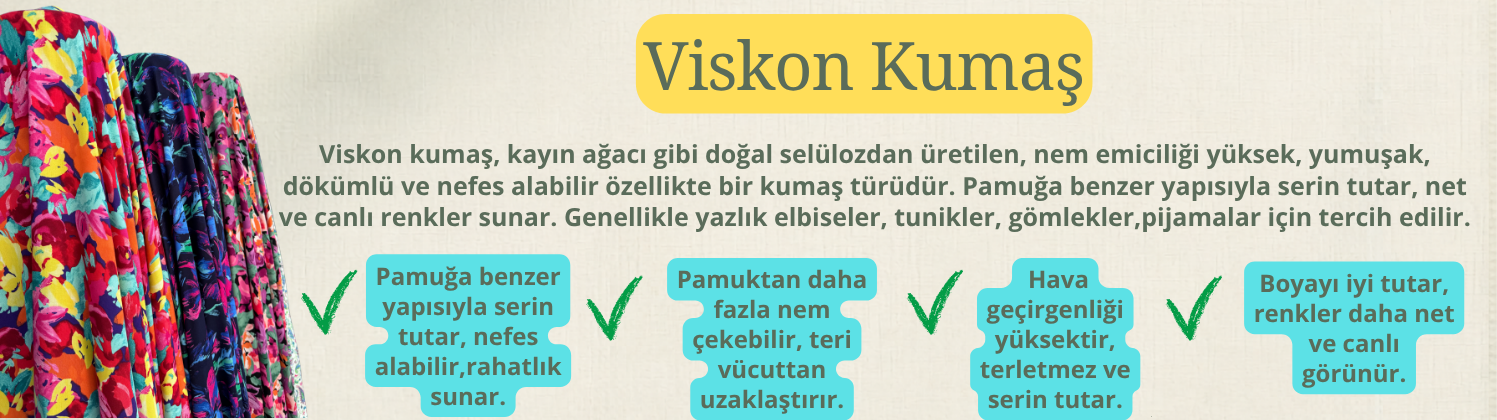 Viskon Kumaş

Viskon kumaş, kayın ağacı gibi doğal selülozdan üretilen, nem emiciliği yüksek, yumuşak, dökümlü ve nefes alabilir özellikte bir kumaş türüdür. Pamuğa benzer yapısıyla serin tutar, net ve canlı renkler sunar. Genellikle yazlık elbiseler, tunikler, gömlekler,pijamalar için tercih edilir.

Pamuğa benzer yapısıyla serin tutar, nefes alabilir,rahatlık sunar.

Pamuktan daha fazla nem çekebilir, teri vücuttan uzaklaştırır.

Hava geçirgenliği yüksektir, terletmez ve serin tutar.

Boyayı iyi tutar, renkler daha net ve canlı görünür.